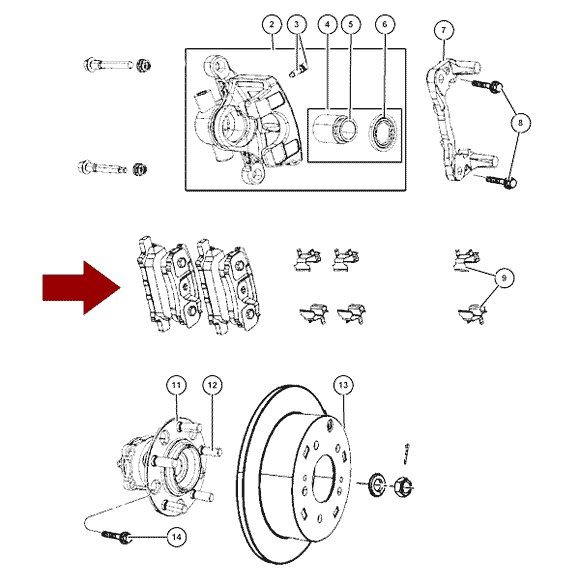 2
3
4
5
6
7
8
9
11
12
13
14