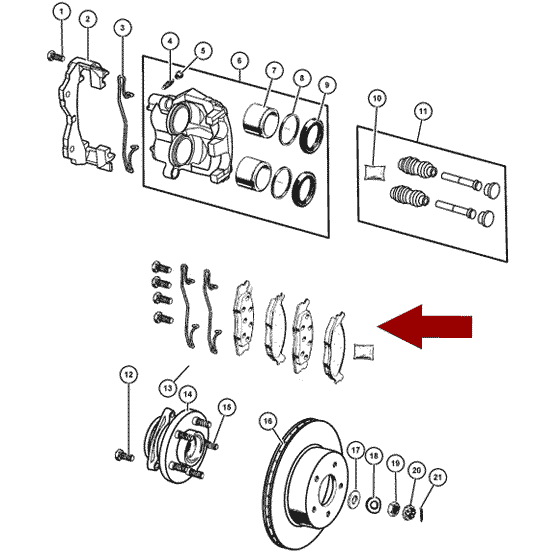 1
2
3
4
5
6
7
8
9
10
11
12
13
14
15
16
17
18
19
20
21