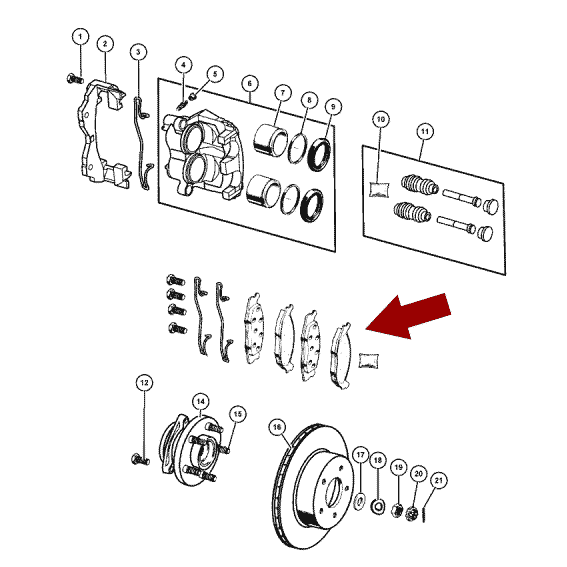 1
2
3
4
5
6
7
8
9
10
11
12
14
15
16
17
18
19
20
21