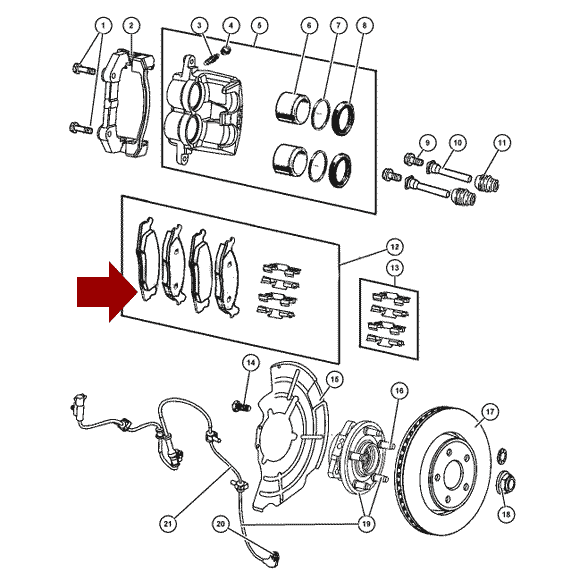 1
2
3
4
5
6
7
8
9
10
11
12
13
14
15
16
17
18
19
20
21