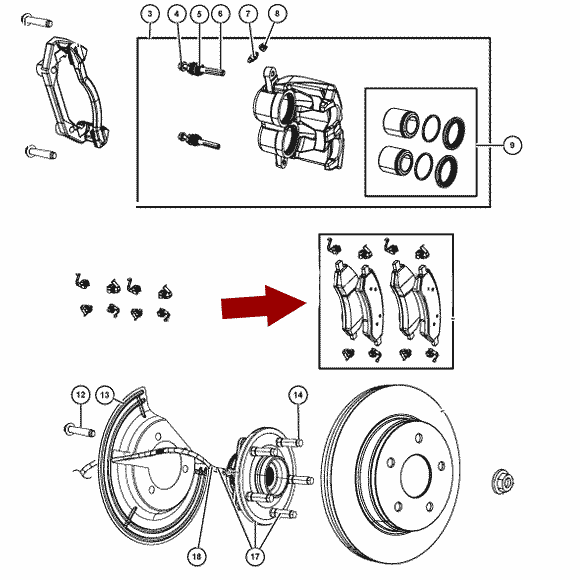 3
4
5
6
7
8
9
12
13
14
18
17