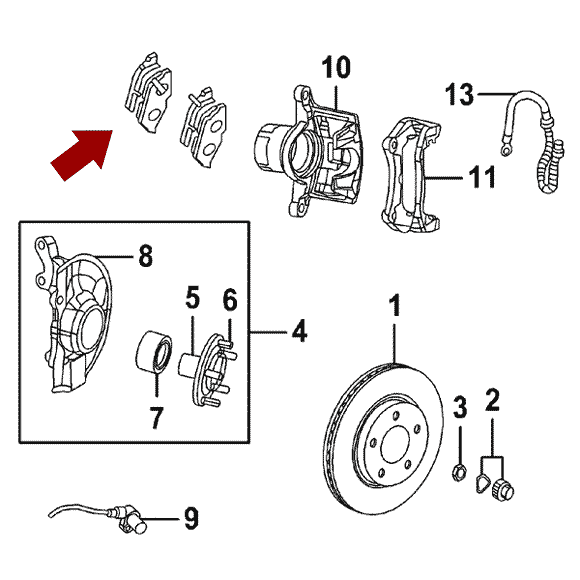 10
13
11
8
5
6
4
7
1
3
2
9