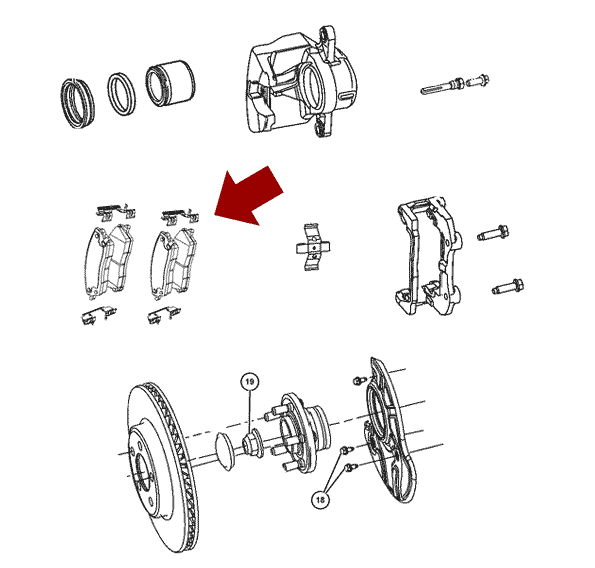 19

18