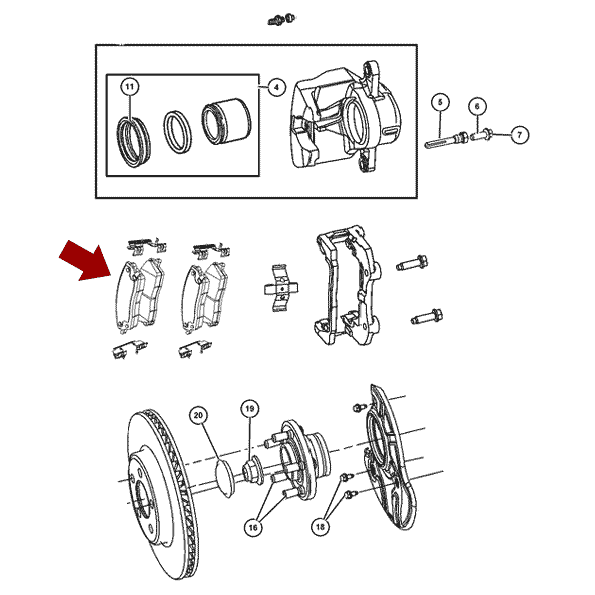 11
4
5
6
7
20
19
16
18