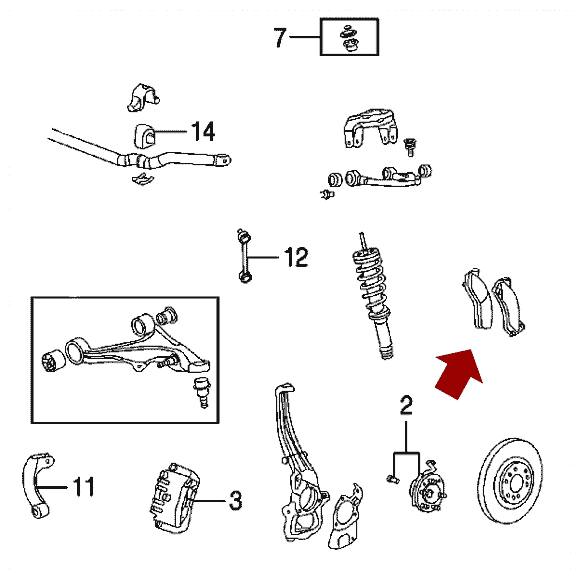 7

14

12

2

11

3