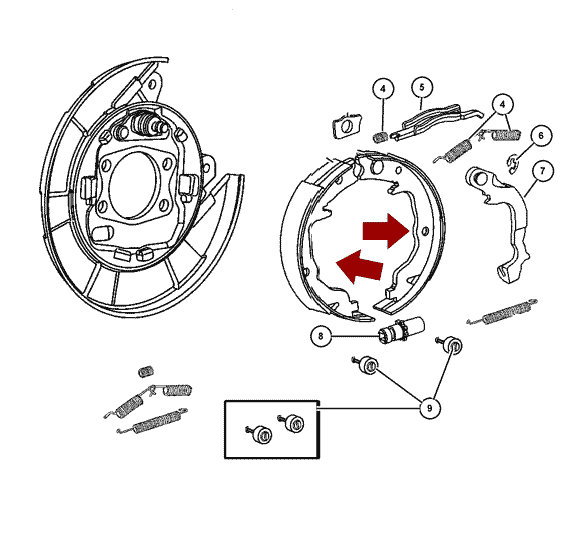 4
5
4
6
7
8
9