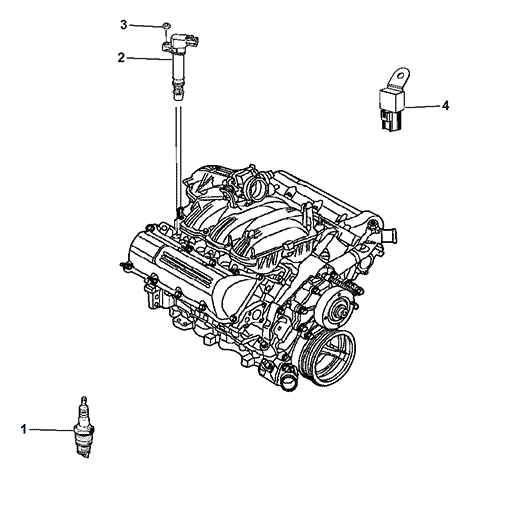 3
2
4
1