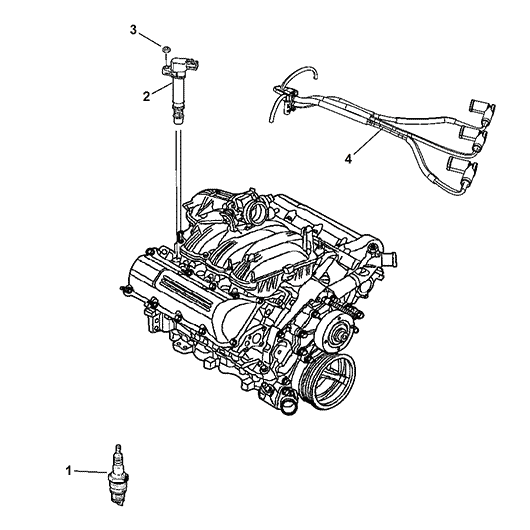 3
2
4
1