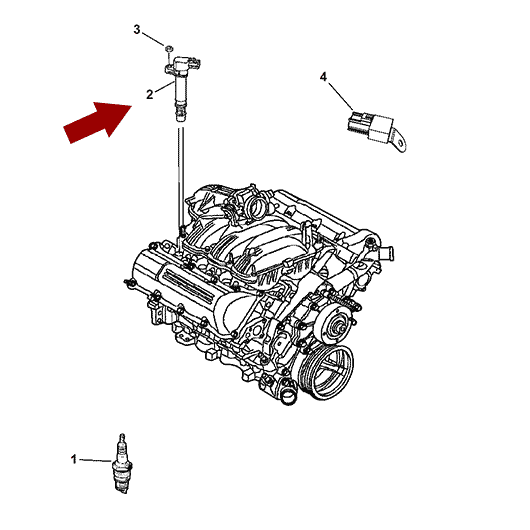 3
2
4
1