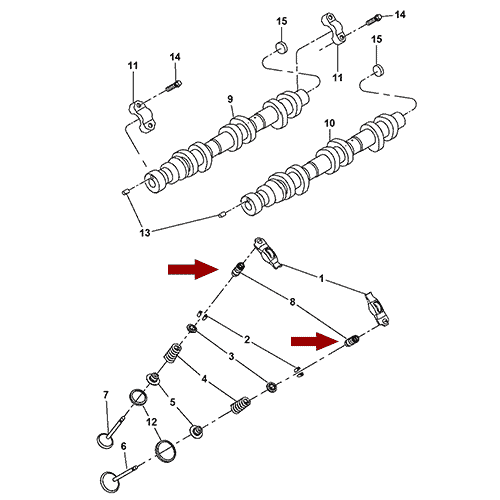 15
14
15
11
14
11
9
10
13
1
8
2
3
4
7
5
12
6