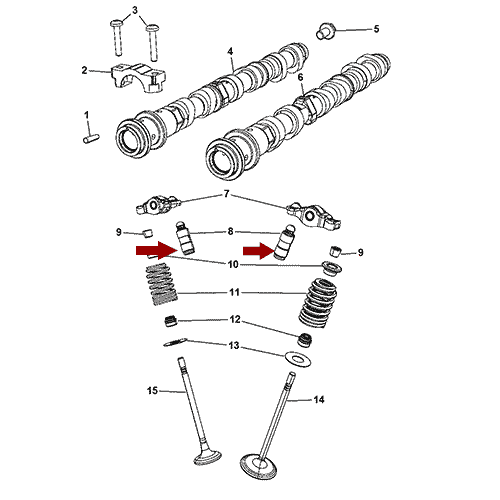 3
5
4
2
6
1
7
9
8
9
10
11
12
13
15
14