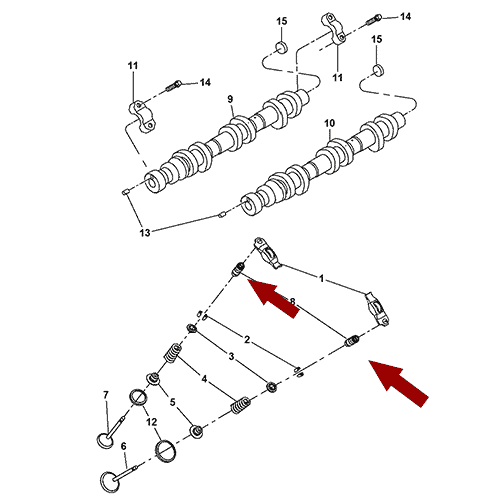 15
14
15
11
11
14
9
10
13
1
8
2
3
4
5
7
12
6