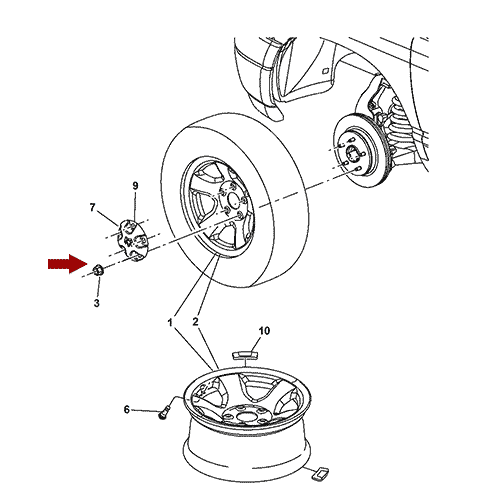 9
7
3
1
2
10
6