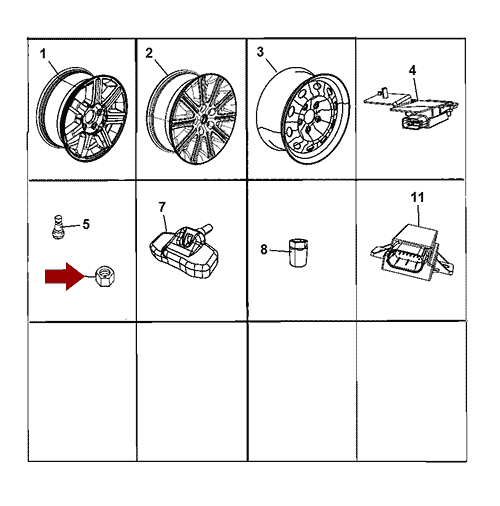 1
2
3
4
5
7
8
11