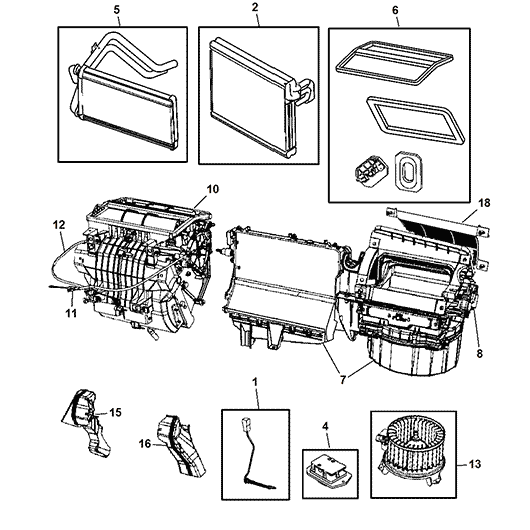 5
2
6
10
18
12
11
8
7
1
15
16
4
13