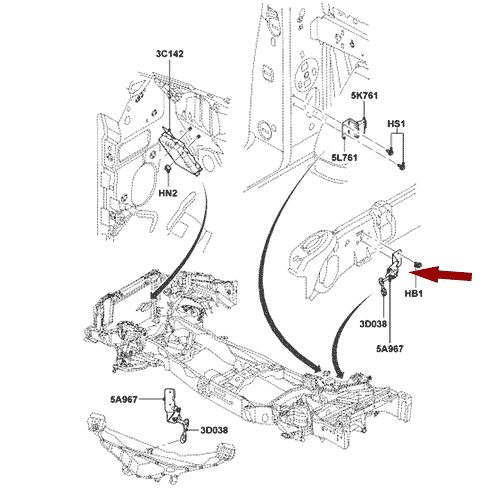 3C142
HN2
5K761
HS1
5L761
HB1
3D038
5A967
5A967
3D038