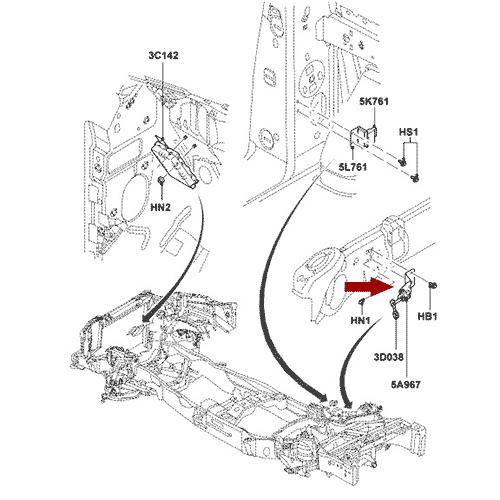 3C142

HN2

5K761

HS1

5L761

HN1

HB1

3D038

5A967