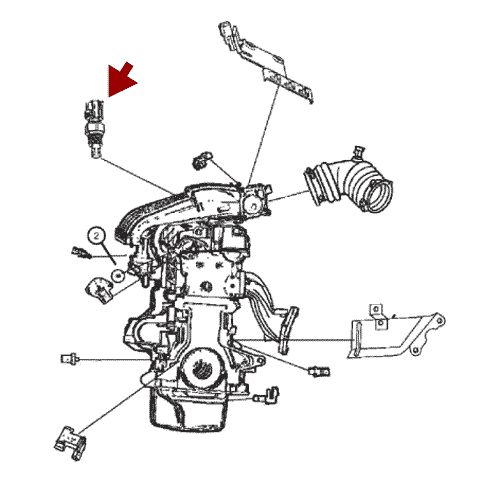 2