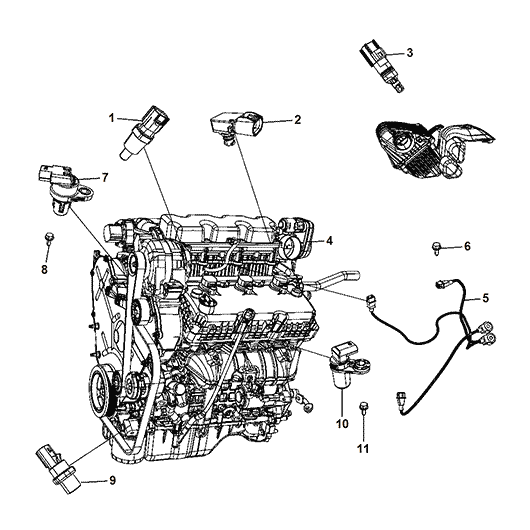 3

1

2

7

4

8

6

5

10

11

9