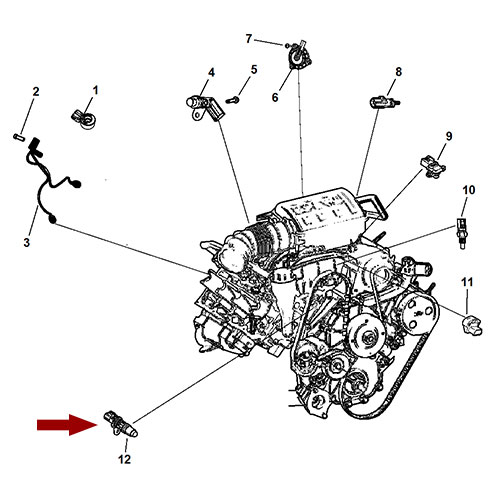 7
4
5
6
8
2
1
9
10
3
11
12