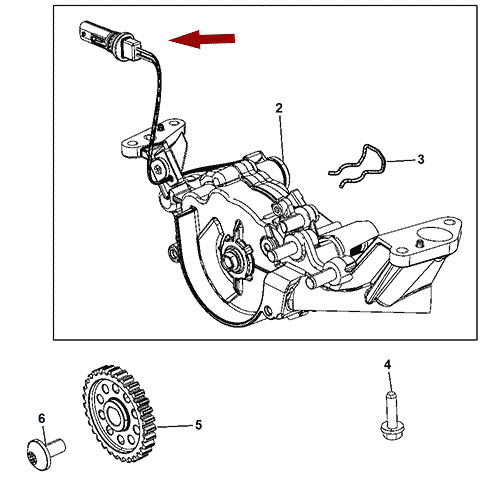 2
3
4
6
5