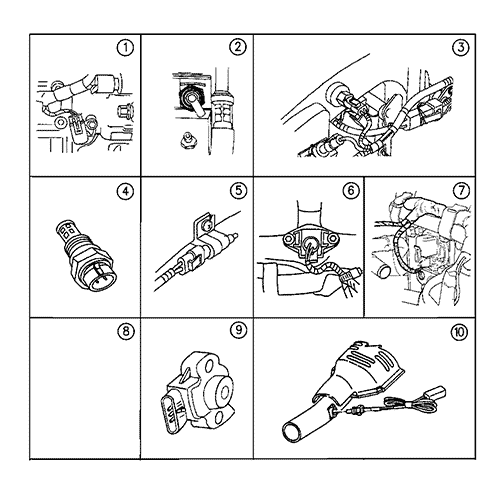 1
2
3
4
5
6
7
8
9
10