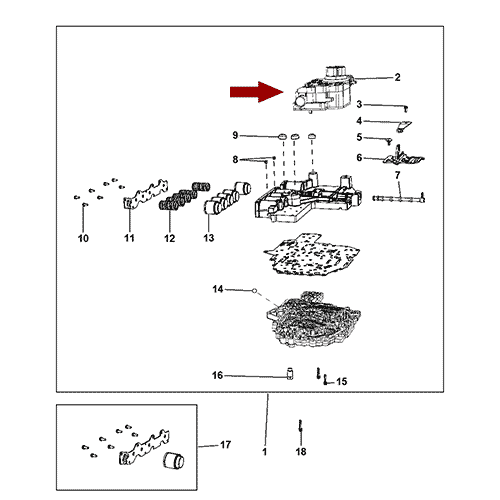 2
3
4
5
6
7
9
8
10
11
12
13
14
16
15
17
1
18