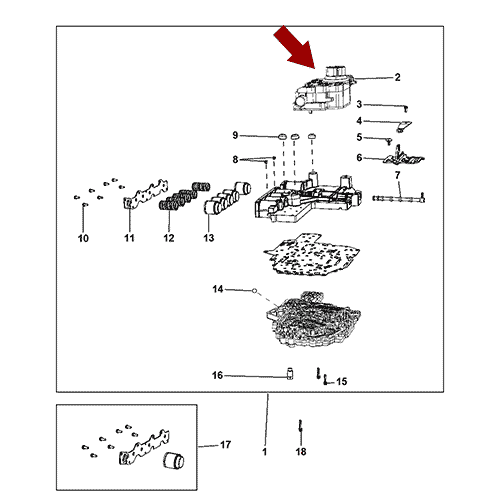 2
3
4
5
6
7
9
8
10
11
12
13
14
16
15
17
1
18